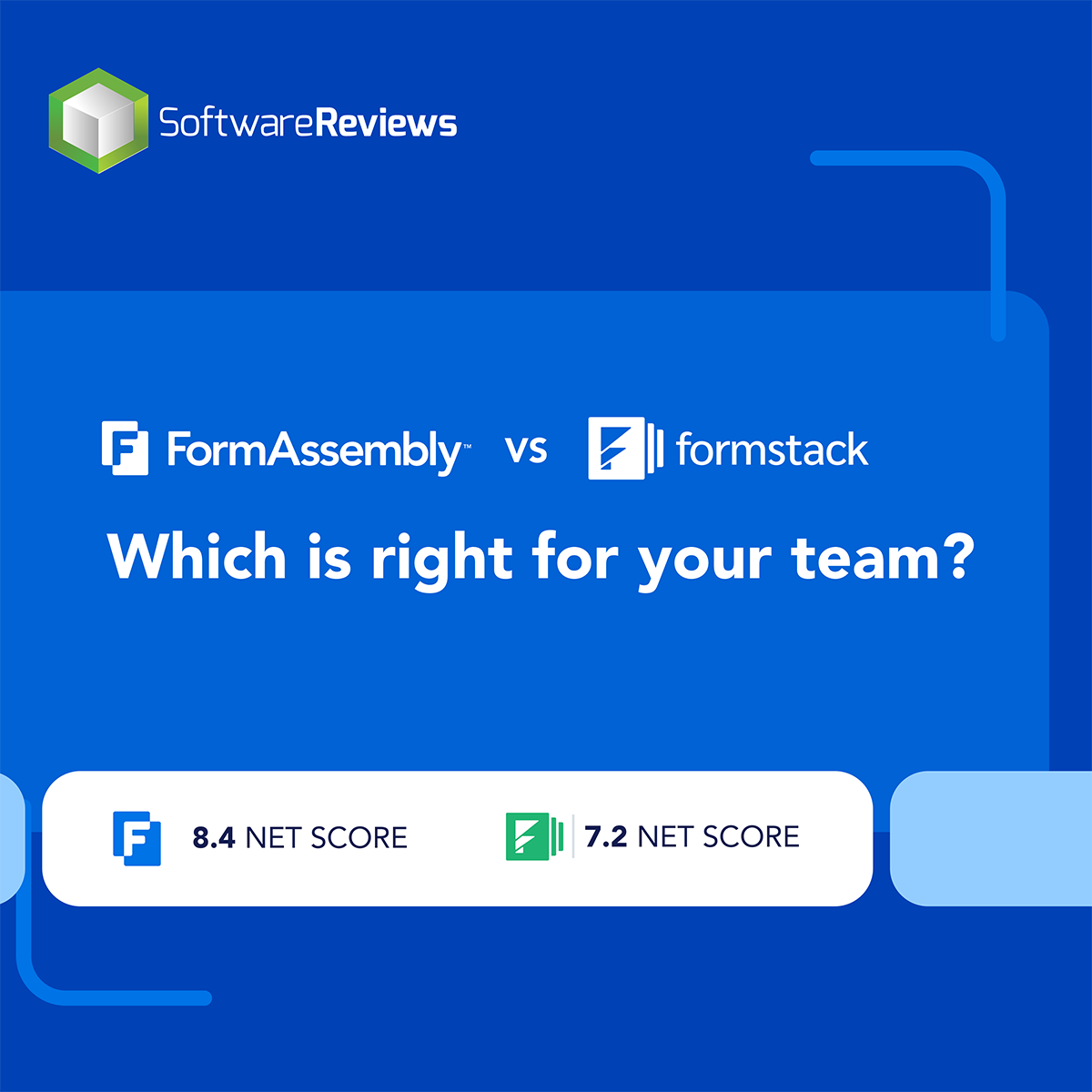 SoftwareReviews

FormAssembly™ vs formstack

Which is right for your team?

8.4 NET SCORE

7.2 NET SCORE